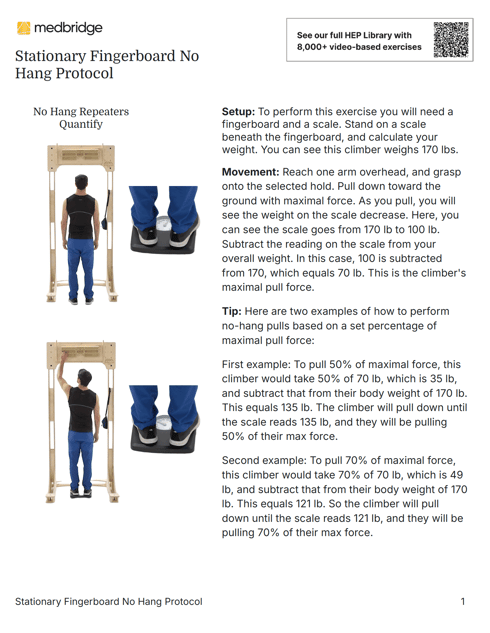 medbridge

See our full HEP Library with 8,000+ video-based exercises

Stationary Fingerboard No Hang Protocol

No Hang Repeaters Quantify

Setup: To perform this exercise you will need a fingerboard and a scale. Stand on a scale beneath the fingerboard, and calculate your weight. You can see this climber weighs 170 lbs.

Movement: Reach one arm overhead, and grasp onto the selected hold. Pull down toward the ground with maximal force. As you pull, you will see the weight on the scale decrease. Here, you can see the scale goes from 170 lb to 100 lb. Subtract the reading on the scale from your overall weight. In this case, 100 is subtracted from 170, which equals 70 lb. This is the climber's maximal pull force.

Tip: Here are two examples of how to perform no-hang pulls based on a set percentage of maximal pull force:

First example: To pull 50% of maximal force, this climber would take 50% of 70 lb, which is 35 lb, and subtract that from their body weight of 170 lb. This equals 135 lb. The climber will pull down until the scale reads 135 lb, and they will be pulling 50% of their max force.

Second example: To pull 70% of maximal force, this climber would take 70% of 70 lb, which is 49 lb, and subtract that from their body weight of 170 lb. This equals 121 lb. So the climber will pull down until the scale reads 121 lb, and they will be pulling 70% of their max force.

Stationary Fingerboard No Hang Protocol

1